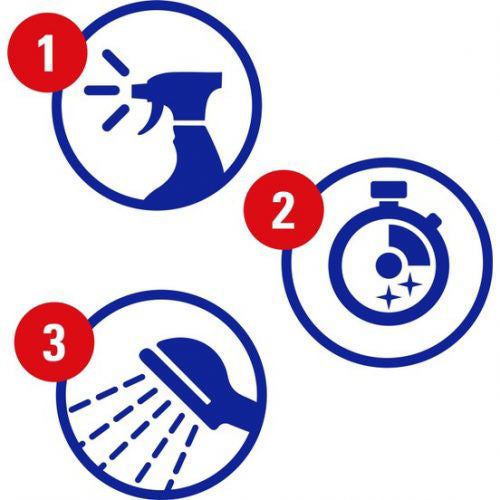 1

2

3